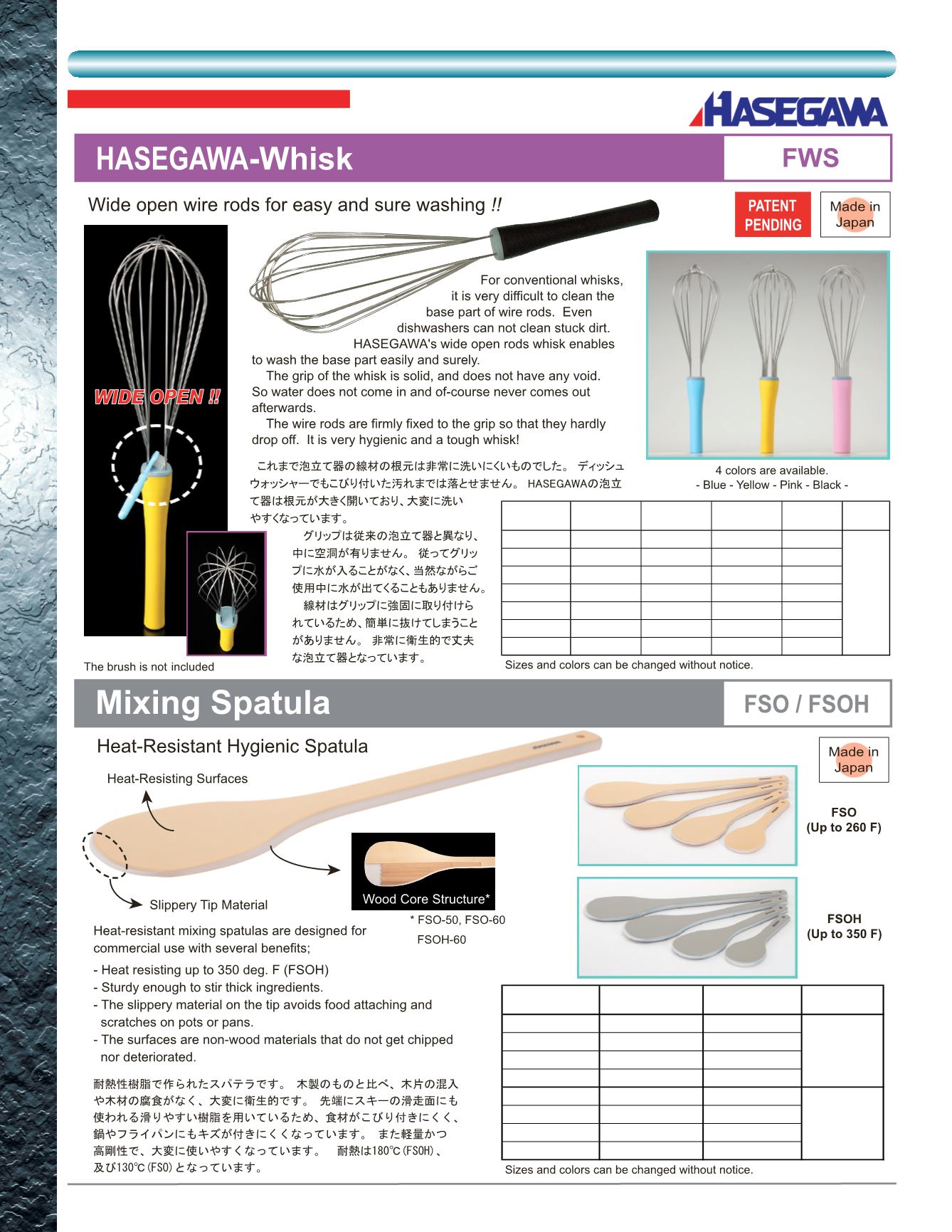 HASEGAWA

HASEGAWA-Whisk

FWS

Wide open wire rods for easy and sure washing !!

PATENT PENDING

Made in Japan

WIDE OPEN !!

For conventional whisks, it is very difficult to clean the base part of wire rods. Even dishwashers can not clean stuck dirt. HASEGAWA's wide open rods whisk enables to wash the base part easily and surely.

The grip of the whisk is solid, and does not have any void. So water does not come in and of-course never comes out afterwards.

The wire rods are firmly fixed to the grip so that they hardly drop off. It is very hygienic and a tough whisk!

これまで泡立て器の線材の根元は非常に洗いにくいものでした。 ディッシュウォッシャーでもこびり付いた汚れまでは落とせません。 HASEGAWAの泡立て器は根元が大きく開いており、大変に洗いやすくなっています。

グリップは従来の泡立て器と異なり、中に空洞が有りません。 従ってグリップに水が入ることがなく、当然ながらご使用中に水が出てくることもありません。

線材はグリップに強固に取り付けられているため、簡単に抜けてしまうことがありません。 非常に衛生的で丈夫な泡立て器となっています。

4 colors are available.
- Blue - Yellow - Pink - Black -

The brush is not included

Sizes and colors can be changed without notice.

Mixing Spatula

FSO / FSOH

Heat-Resistant Hygienic Spatula

Made in Japan

Heat-Resisting Surfaces

Slippery Tip Material

Wood Core Structure*

* FSO-50, FSO-60
FSOH-60

FSO
(Up to 260 F)

FSOH
(Up to 350 F)

Heat-resistant mixing spatulas are designed for commercial use with several benefits;

- Heat resisting up to 350 deg. F (FSOH)
- Sturdy enough to stir thick ingredients.
- The slippery material on the tip avoids food attaching and scratches on pots or pans.
- The surfaces are non-wood materials that do not get chipped nor deteriorated.

耐熱性樹脂で作られたスパテラです。 木製のものと比べ、木片の混入や木材の腐食がなく、大変に衛生的です。 先端にスキーの滑走面にも使われる滑りやすい樹脂を用いているため、食材がこびり付きにくく、鍋やフライパンにもキズが付きにくくなっています。 また軽量かつ高剛性で、大変に使いやすくなっています。 耐熱は180℃(FSOH)、及び130℃(FSO)となっています。

Sizes and colors can be changed without notice.