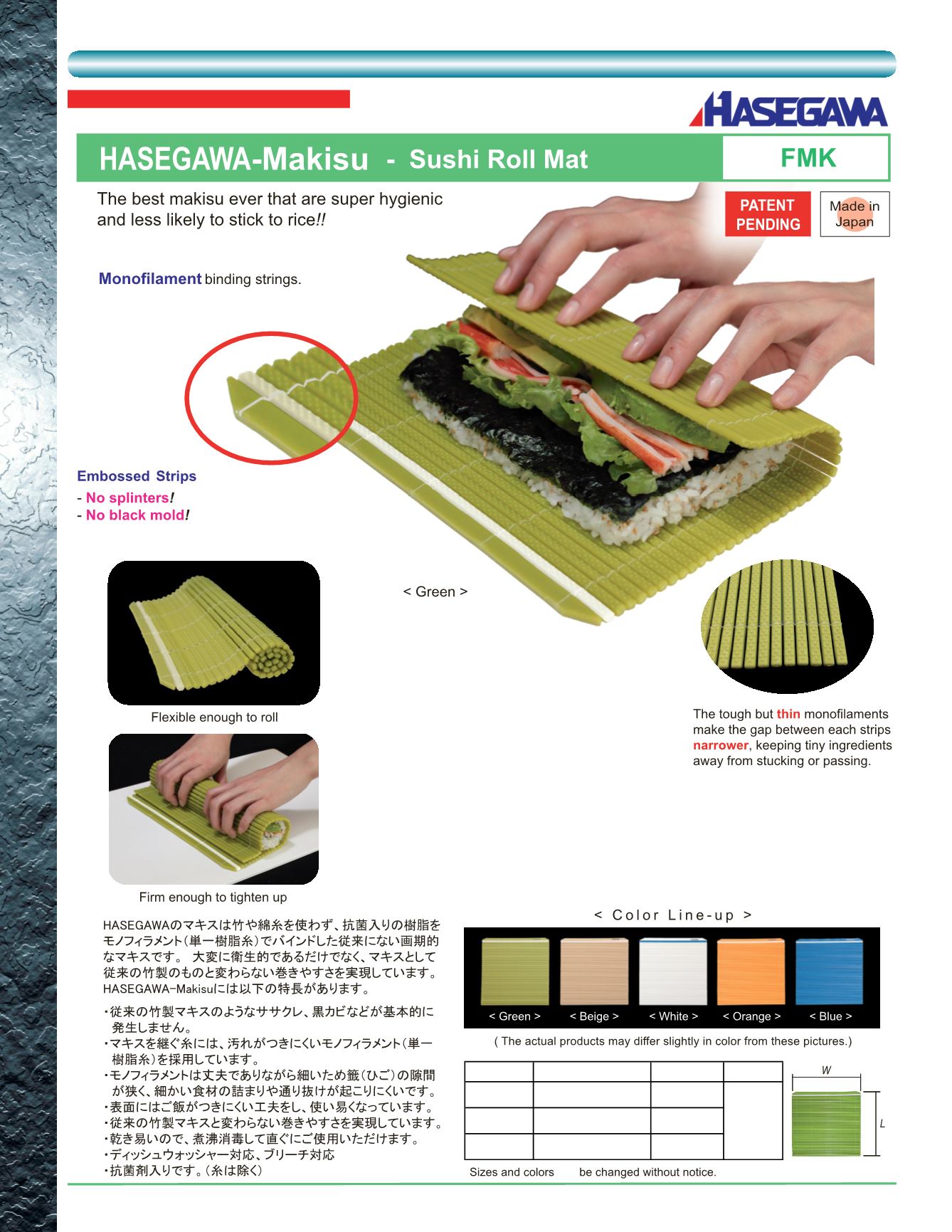 HASEGAWA

HASEGAWA-Makisu - Sushi Roll Mat

FMK

The best makisu ever that are super hygienic and less likely to stick to rice!!

PATENT PENDING

Made in Japan

Monofilament binding strings.

Embossed Strips
- No splinters!
- No black mold!

< Green >

Flexible enough to roll

Firm enough to tighten up

The tough but thin monofilaments make the gap between each strips narrower, keeping tiny ingredients away from stucking or passing.

HASEGAWAのマキスは竹や綿糸を使わず、抗菌入りの樹脂をモノフィラメント（単一樹脂糸）でバインドした従来にない画期的なマキスです。 大変に衛生的であるだけでなく、マキスとして従来の竹製のものと変わらない巻きやすさを実現しています。HASEGAWA-Makisuには以下の特長があります。

・従来の竹製マキスのようなササクレ、黒カビなどが基本的に発生しません。
・マキスを継ぐ糸には、汚れがつきにくいモノフィラメント（単一樹脂糸）を採用しています。
・モノフィラメントは丈夫でありながら細いため籤（ひご）の隙間が狭く、細かい食材の詰まりや通り抜けが起こりにくいです。
・表面にはご飯がつきにくい工夫をし、使い易くなっています。
・従来の竹製マキスと変わらない巻きやすさを実現しています。
・乾き易いので、煮沸消毒して直ぐにご使用いただけます。
・ディッシュウォッシャー対応、ブリーチ対応
・抗菌剤入りです。（糸は除く）

< Color Line-up >

< Green > < Beige > < White > < Orange > < Blue >

( The actual products may differ slightly in color from these pictures.)

W
L

Sizes and colors be changed without notice.